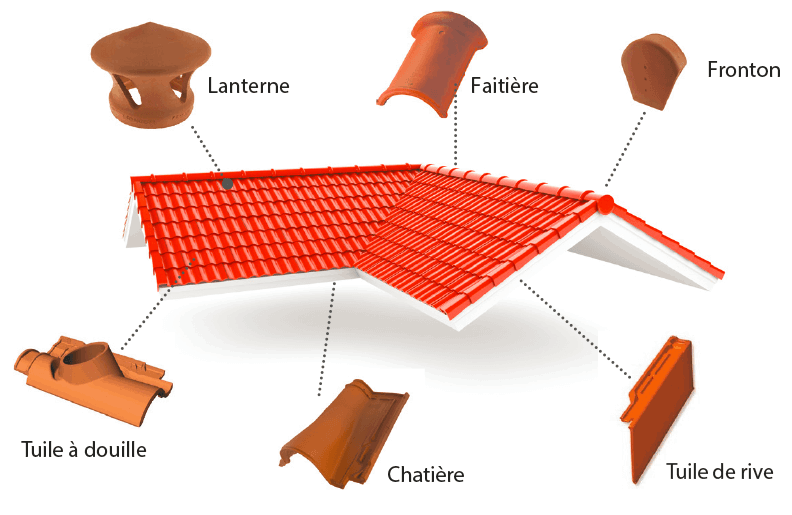 Lanterne

Faitière

Fronton

Tuile à douille

Chatière

Tuile de rive